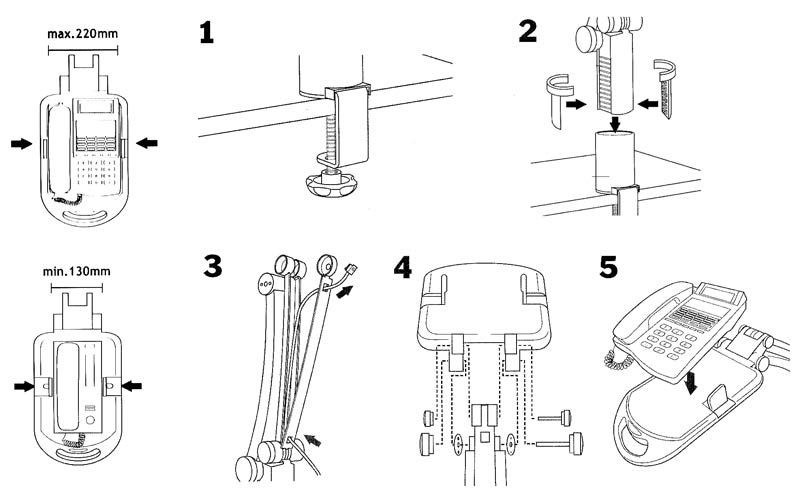 max.220mm

1

2

min.130mm

3

4

5