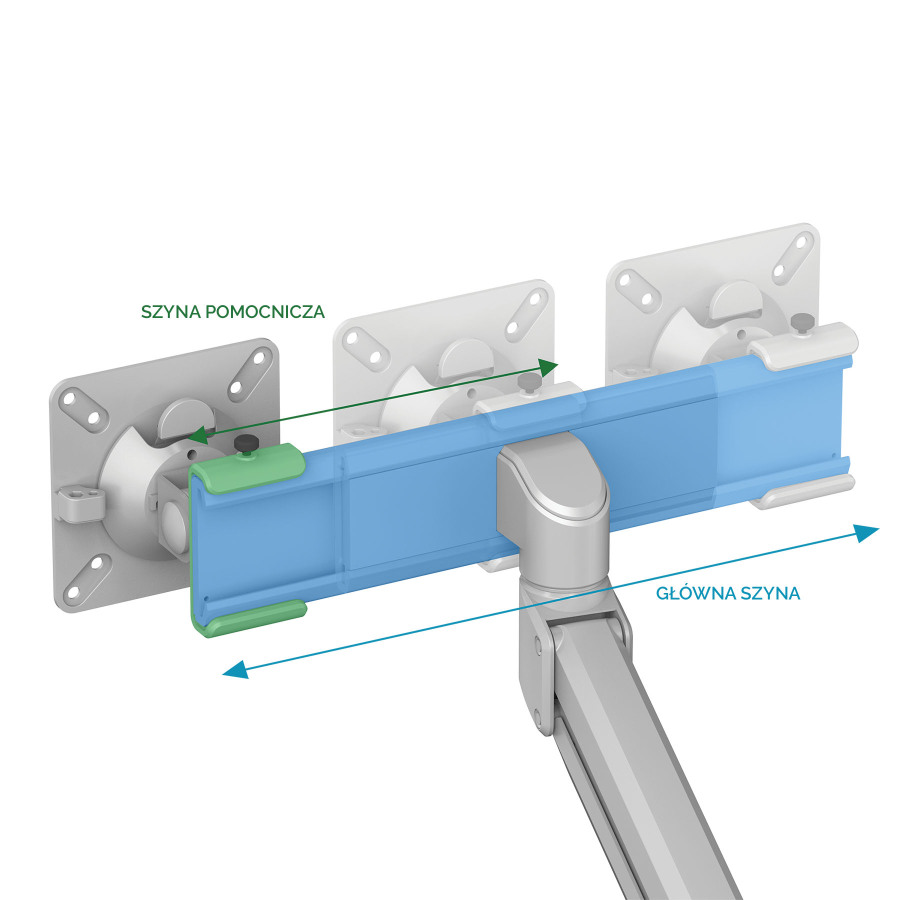 SZYNA POMOCNICZA

GŁÓWNA SZYNA